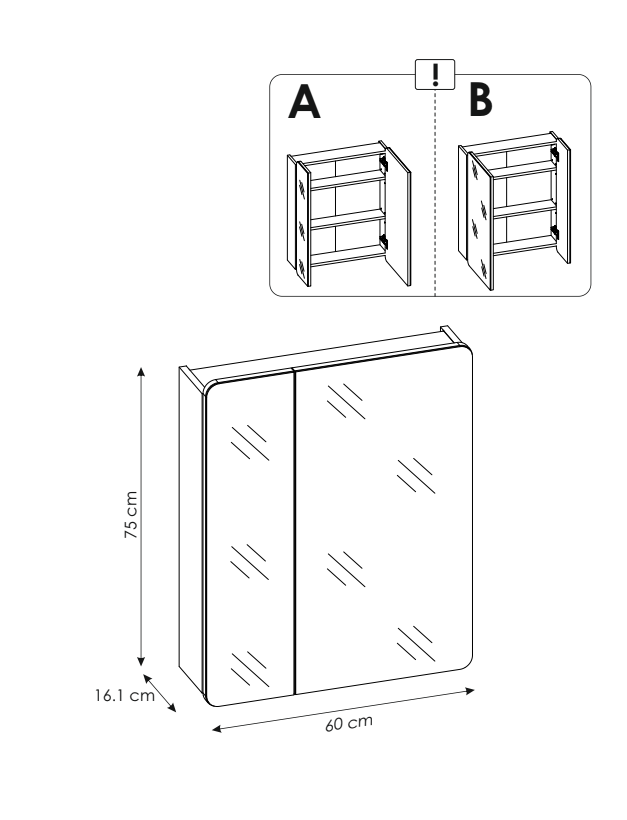 !

A

B

75 cm

16.1 cm

60 cm