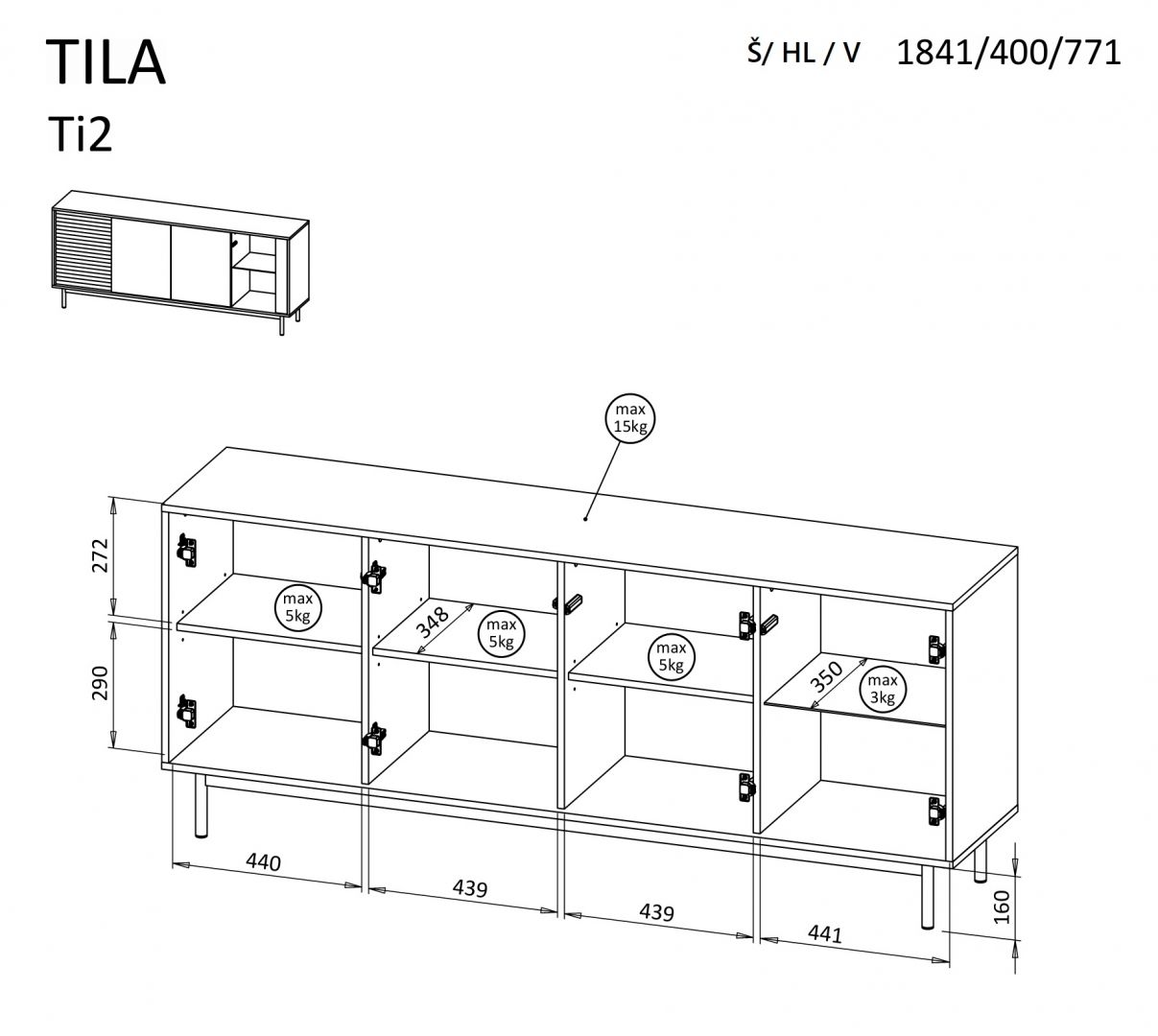 TILA

Ti2

Š/ HL / V 1841/400/771

max 15kg

272

290

max 5kg

348

max 5kg

max 5kg

350

max 3kg

440

439

439

441

160