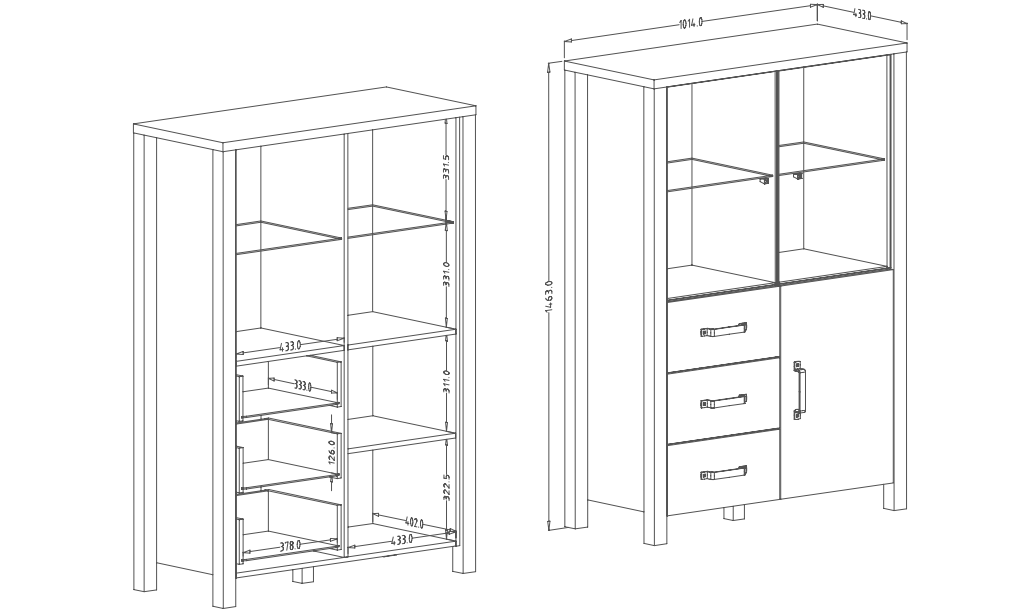 331.5
331.0
433.0
333.0
311.0
126.0
322.5
402.0
378.0
433.0
1014.0
433.0
1463.0