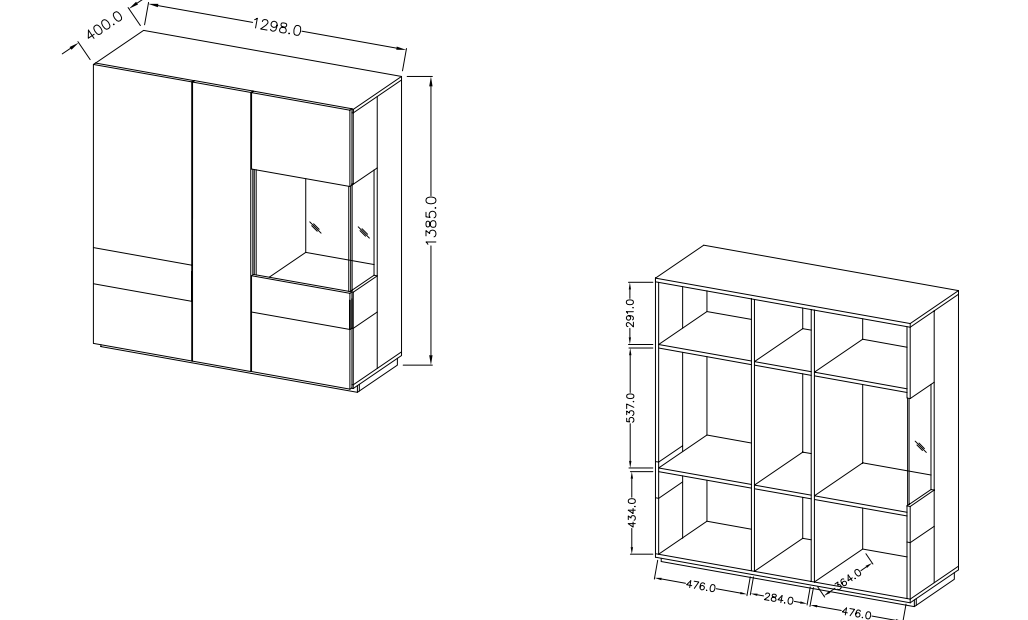 400.0
1298.0
1385.0
291.0
537.0
434.0
476.0
284.0
364.0
476.0